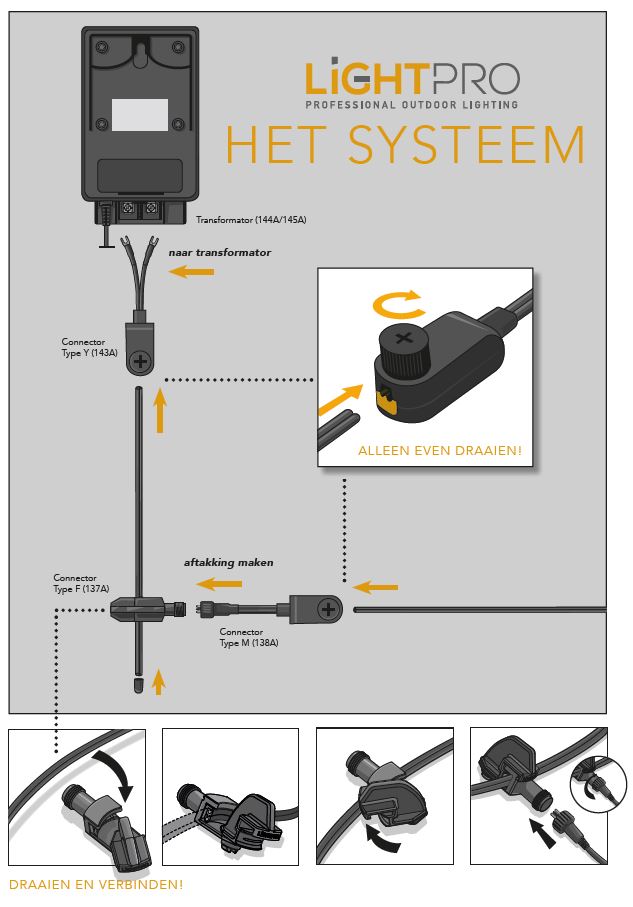 LiGHTPRO
PROFESSIONAL OUTDOOR LIGHTING
HET SYSTEEM

Transformator (144A/145A)

naar transformator

Connector
Type Y (143A)

ALLEEN EVEN DRAAIEN!

aftakking maken

Connector
Type F (137A)

Connector
Type M (138A)

DRAAIEN EN VERBINDEN!